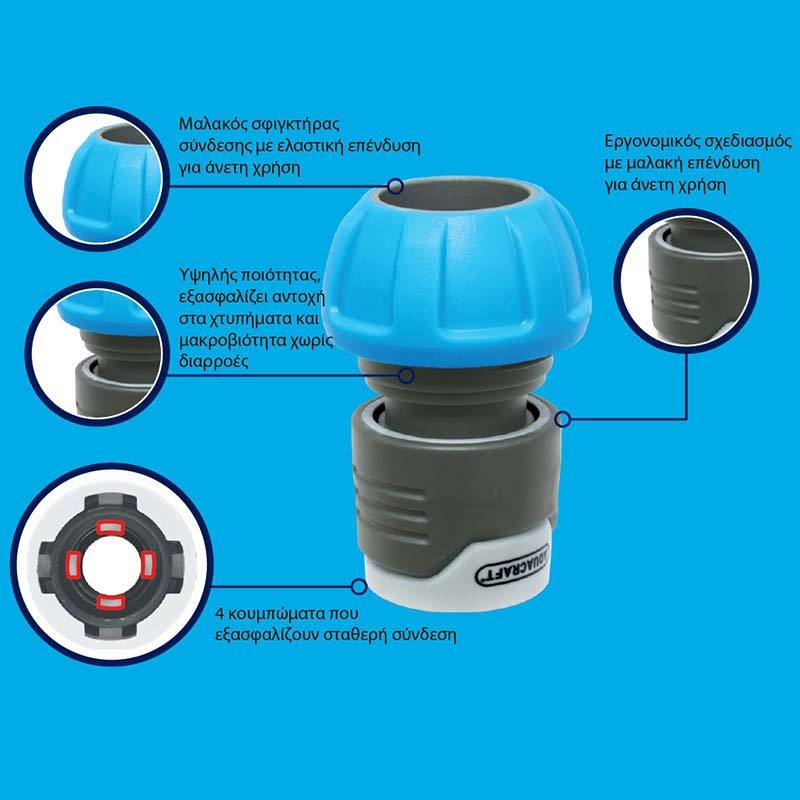 Μαλακός σφιγκτήρας σύνδεσης με ελαστική επένδυση για άνετη χρήση

Εργονομικός σχεδιασμός με μαλακή επένδυση για άνετη χρήση

Υψηλής ποιότητας, εξασφαλίζει αντοχή στα χτυπήματα και μακροβιότητα χωρίς διαρροές

AQUACRAFT

4 κουμπώματα που εξασφαλίζουν σταθερή σύνδεση