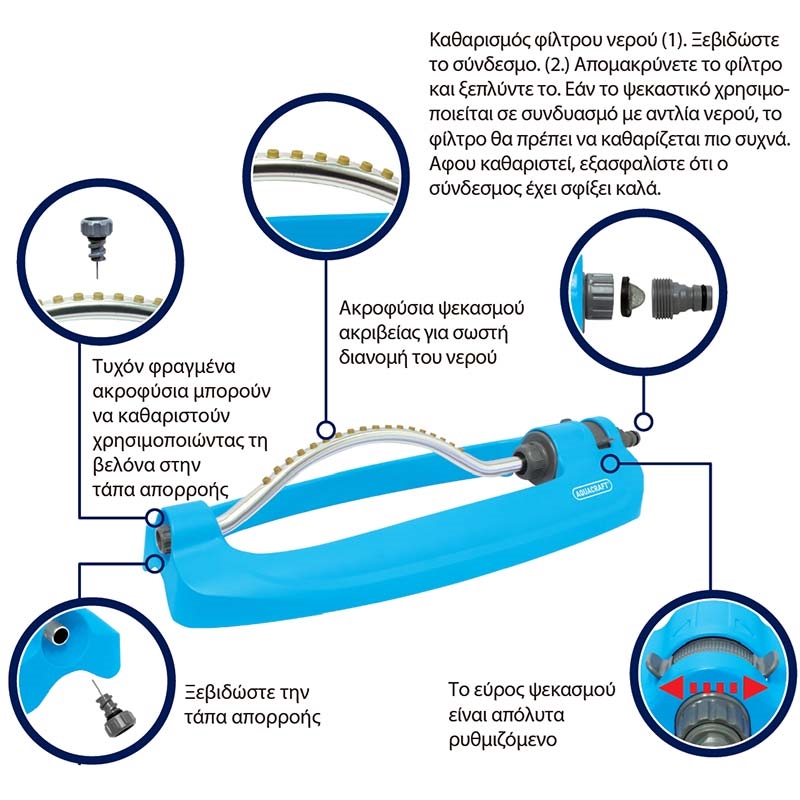 Καθαρισμός φίλτρου νερού (1). Ξεβιδώστε το σύνδεσμο. (2.) Απομακρύνετε το φίλτρο και ξεπλύντε το. Εάν το ψεκαστικό χρησιμοποιείται σε συνδυασμό με αντλία νερού, το φίλτρο θα πρέπει να καθαρίζεται πιο συχνά. Αφου καθαριστεί, εξασφαλίστε ότι ο σύνδεσμος έχει σφίξει καλά.

Ακροφύσια ψεκασμού ακριβείας για σωστή διανομή του νερού

Τυχόν φραγμένα ακροφύσια μπορούν να καθαριστούν χρησιμοποιώντας τη βελόνα στην τάπα απορροής

AQUACRAFT

Ξεβιδώστε την τάπα απορροής

Το εύρος ψεκασμού είναι απόλυτα ρυθμιζόμενο