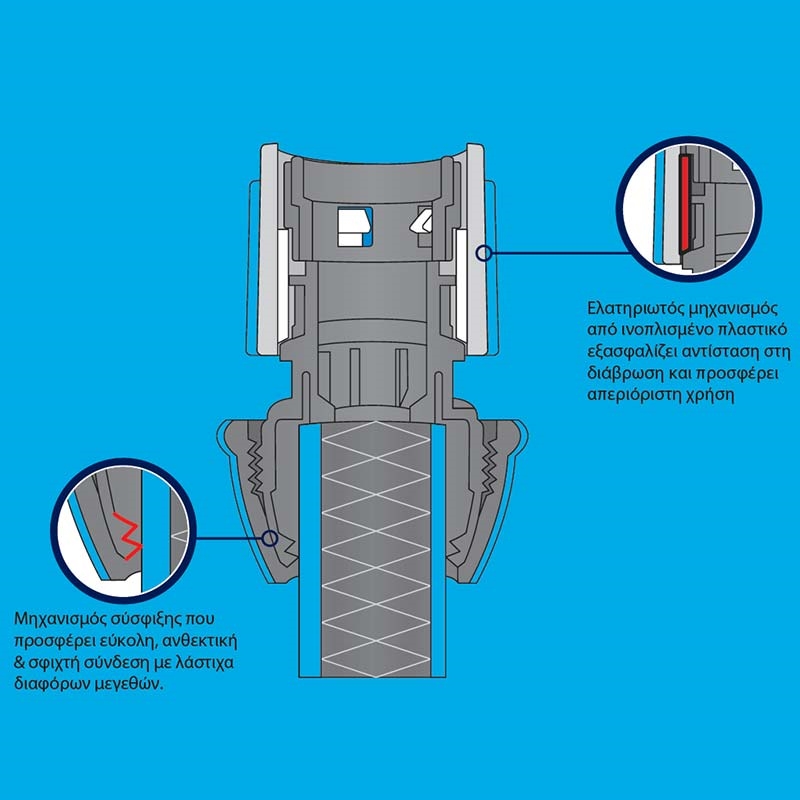 Ελατηριωτός μηχανισμός από ινοπλισμένο πλαστικό εξασφαλίζει αντίσταση στη διάβρωση και προσφέρει απεριόριστη χρήση

Μηχανισμός σύσφιξης που προσφέρει εύκολη, ανθεκτική & σφιχτή σύνδεση με λάστιχα διαφόρων μεγεθών.