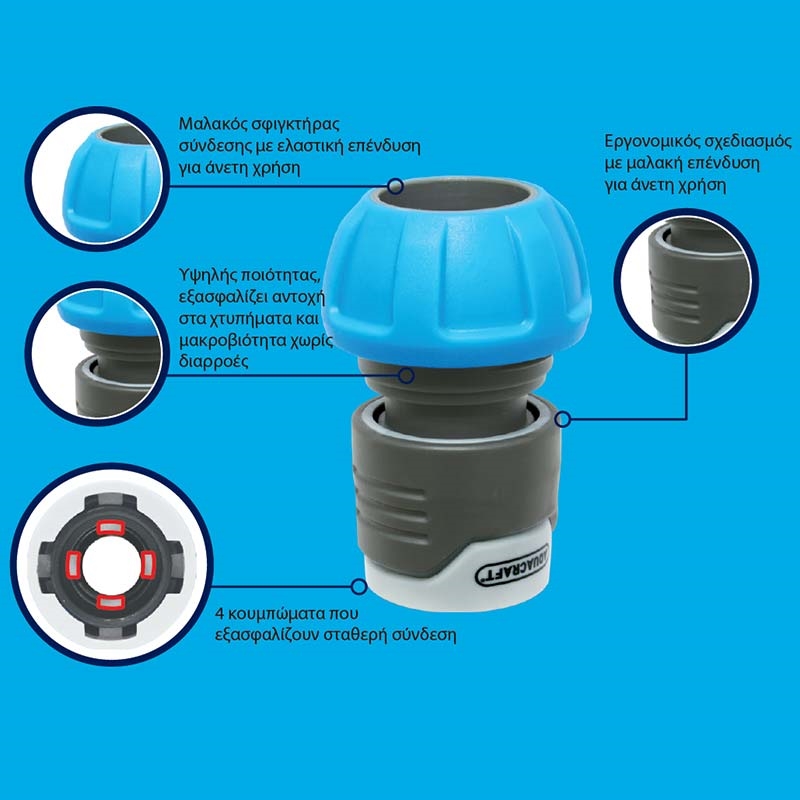 Μαλακός σφιγκτήρας σύνδεσης με ελαστική επένδυση για άνετη χρήση

Εργονομικός σχεδιασμός με μαλακή επένδυση για άνετη χρήση

Υψηλής ποιότητας, εξασφαλίζει αντοχή στα χτυπήματα και μακροβιότητα χωρίς διαρροές

AQUACRAFT

4 κουμπώματα που εξασφαλίζουν σταθερή σύνδεση