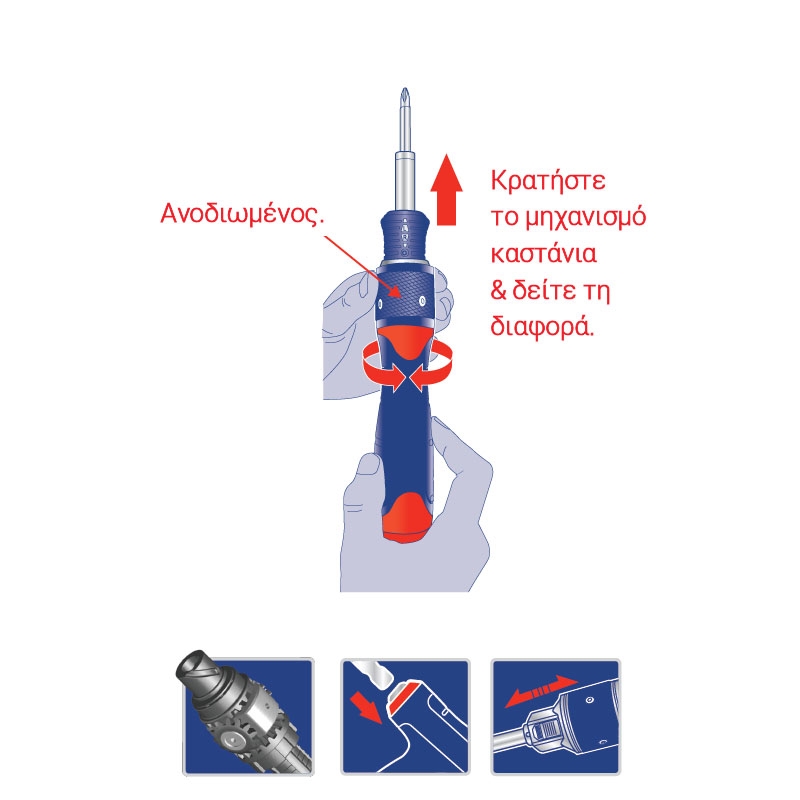 Ανοδιωμένος.

Κρατήστε το μηχανισμό καστάνια & δείτε τη διαφορά.